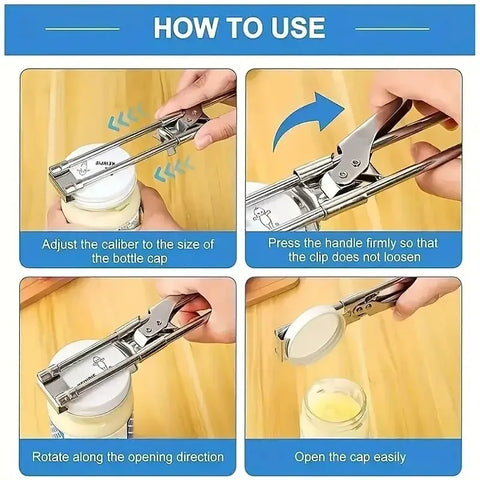 HOW TO USE

Adjust the caliber to the size of the bottle cap

Press the handle firmly so that the clip does not loosen

Rotate along the opening direction

Open the cap easily